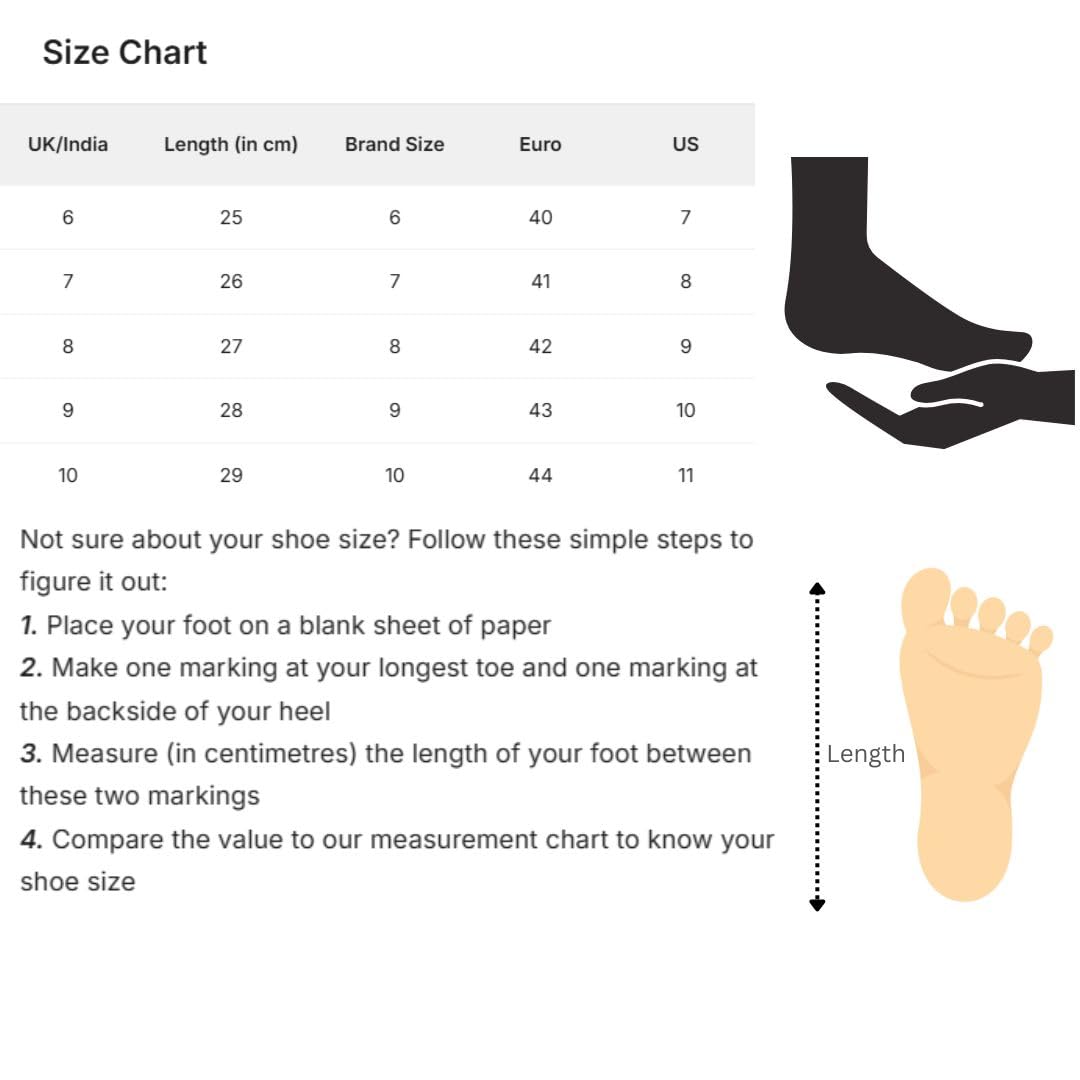 Size Chart

| UK/India | Length (in cm) | Brand Size | Euro | US |
|---|---|---|---|---|
| 6 | 25 | 6 | 40 | 7 |
| 7 | 26 | 7 | 41 | 8 |
| 8 | 27 | 8 | 42 | 9 |
| 9 | 28 | 9 | 43 | 10 |
| 10 | 29 | 10 | 44 | 11 |

Not sure about your shoe size? Follow these simple steps to figure it out:
1. Place your foot on a blank sheet of paper
2. Make one marking at your longest toe and one marking at the backside of your heel
3. Measure (in centimetres) the length of your foot between these two markings
4. Compare the value to our measurement chart to know your shoe size

Length