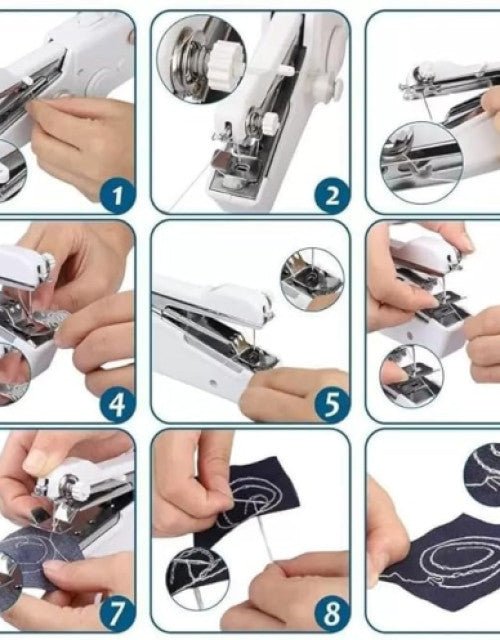 1
2
4
5
7
8